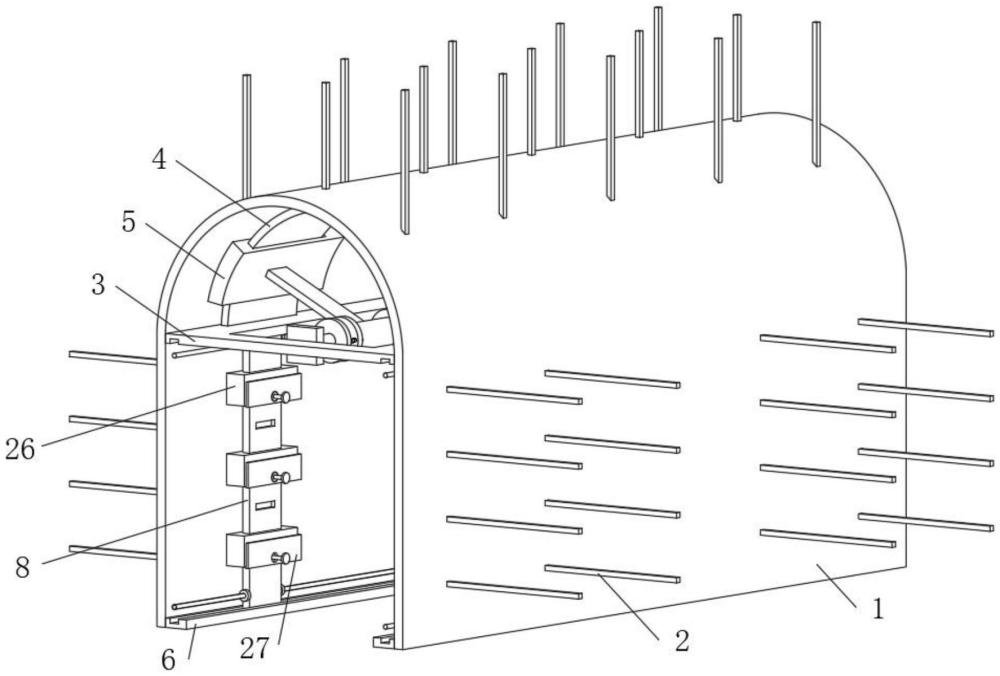 4
5
3
26
8
6
27
2
1