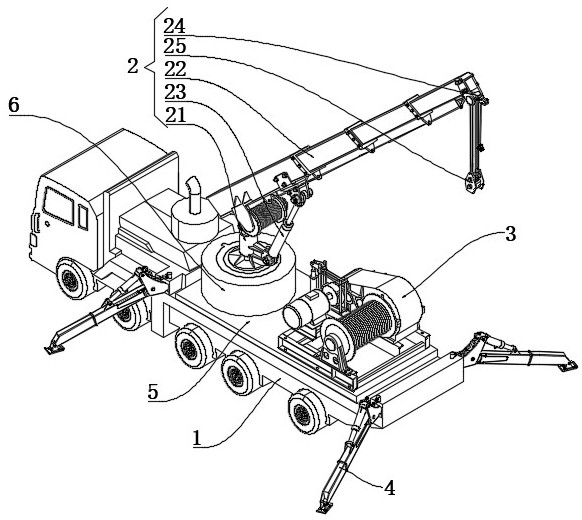 2
24
25
22
23
21
6
3
5
1
4